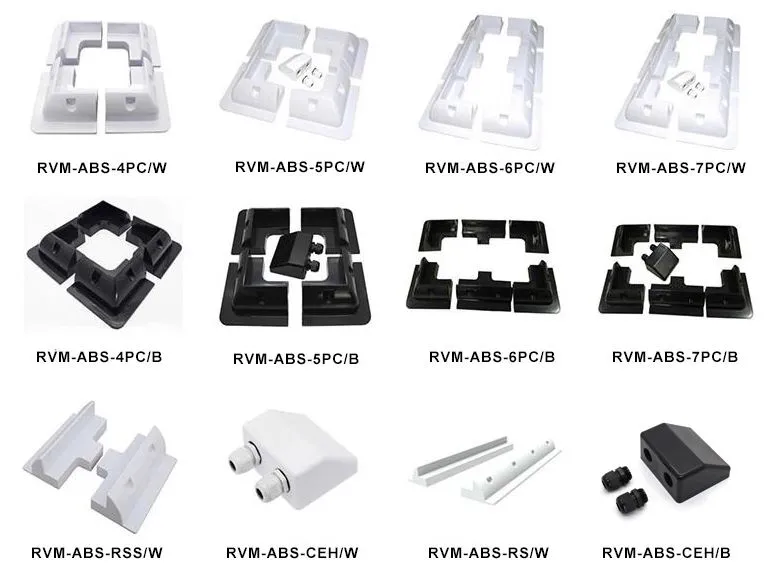 RVM-ABS-4PC/W
RVM-ABS-5PC/W
RVM-ABS-6PC/W
RVM-ABS-7PC/W

RVM-ABS-4PC/B
RVM-ABS-5PC/B
RVM-ABS-6PC/B
RVM-ABS-7PC/B

RVM-ABS-RSS/W
RVM-ABS-CEH/W
RVM-ABS-RS/W
RVM-ABS-CEH/B