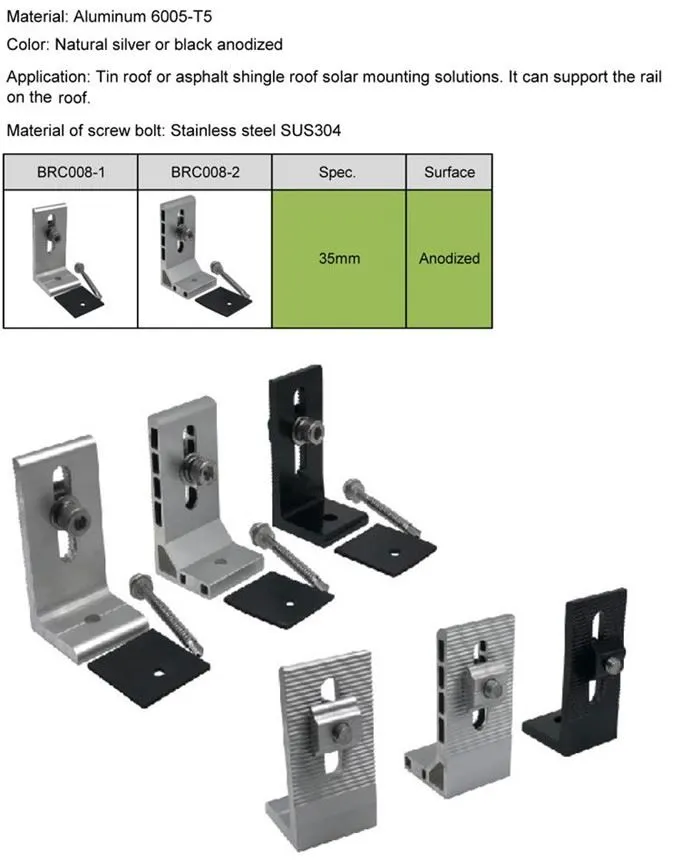 Material: Aluminum 6005-T5

Color: Natural silver or black anodized

Application: Tin roof or asphalt shingle roof solar mounting solutions. It can support the rail on the roof.

Material of screw bolt: Stainless steel SUS304

| BRC008-1 | BRC008-2 | Spec. | Surface |
|---|---|---|---|
| | | 35mm | Anodized |