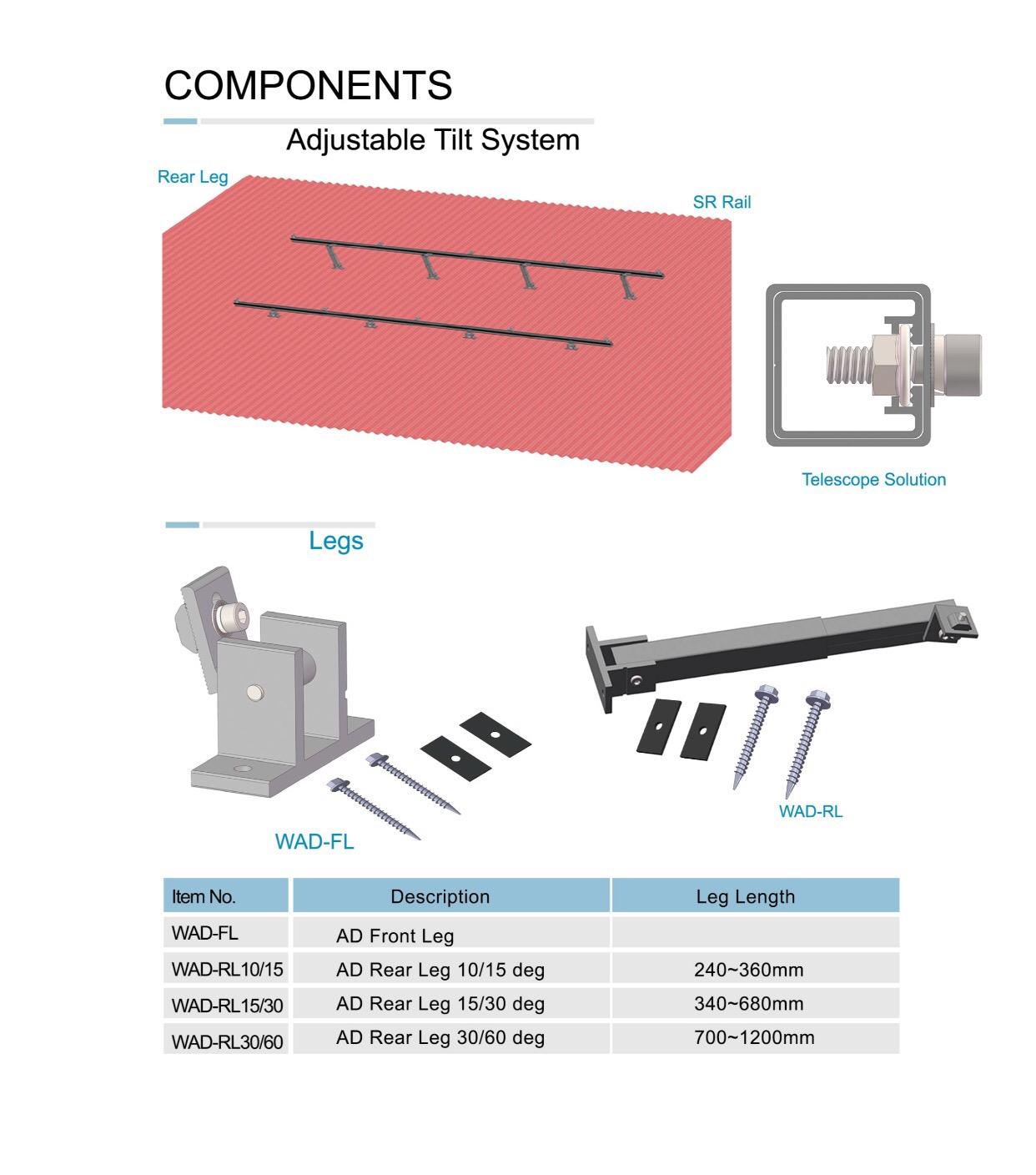 COMPONENTS

Adjustable Tilt System

Rear Leg

SR Rail

Telescope Solution

Legs

WAD-FL

WAD-RL

| Item No. | Description | Leg Length |
|---|---|---|
| WAD-FL | AD Front Leg | |
| WAD-RL10/15 | AD Rear Leg 10/15 deg | 240~360mm |
| WAD-RL15/30 | AD Rear Leg 15/30 deg | 340~680mm |
| WAD-RL30/60 | AD Rear Leg 30/60 deg | 700~1200mm |